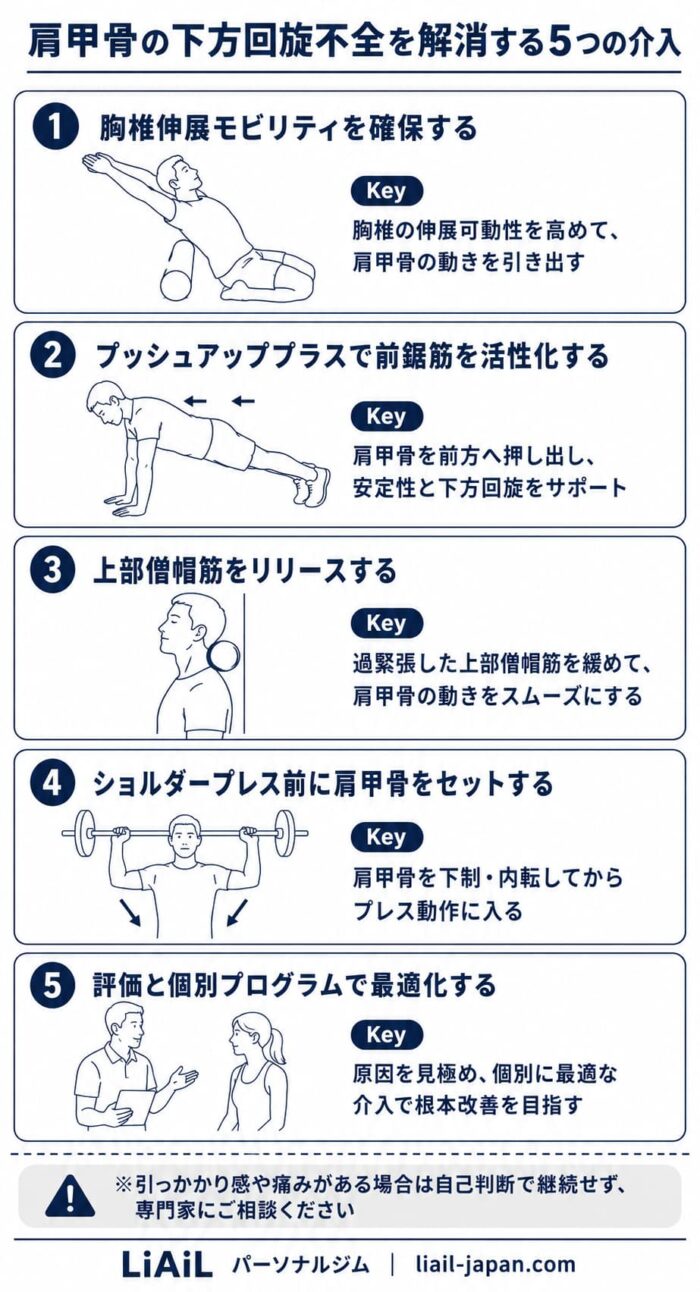 肩甲骨の下方回旋不全を解消する5つの介入

1 胸椎伸展モビリティを確保する

Key
胸椎の伸展可動性を高めて、肩甲骨の動きを引き出す

2 プッシュアッププラスで前鋸筋を活性化する

Key
肩甲骨を前方へ押し出し、安定性と下方回旋をサポート

3 上部僧帽筋をリリースする

Key
過緊張した上部僧帽筋を緩めて、肩甲骨の動きをスムーズにする

4 ショルダープレス前に肩甲骨をセットする

Key
肩甲骨を下制・内転してからプレス動作に入る

5 評価と個別プログラムで最適化する

Key
原因を見極め、個別に最適な介入で根本改善を目指す

※引っかかり感や痛みがある場合は自己判断で継続せず、専門家にご相談ください

LiAiL パーソナルジム | liail-japan.com