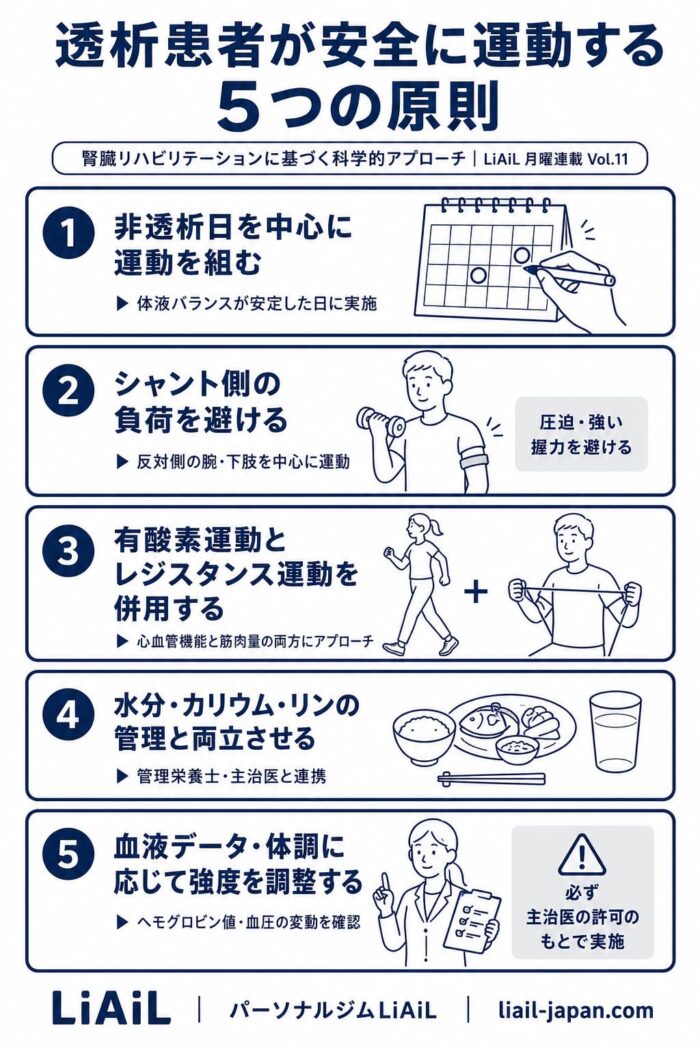 透析患者が安全に運動する
5つの原則

腎臓リハビリテーションに基づく科学的アプローチ | LiAiL 月曜連載 Vol.11

1
非透析日を中心に運動を組む
▶ 体液バランスが安定した日に実施

2
シャント側の負荷を避ける
▶ 反対側の腕・下肢を中心に運動
圧迫・強い握力を避ける

3
有酸素運動とレジスタンス運動を併用する
▶ 心血管機能と筋肉量の両方にアプローチ
+

4
水分・カリウム・リンの管理と両立させる
▶ 管理栄養士・主治医と連携

5
血液データ・体調に応じて強度を調整する
▶ ヘモグロビン値・血圧の変動を確認
必ず主治医の許可のもとで実施

LiAiL | パーソナルジムLiAiL | liail-japan.com