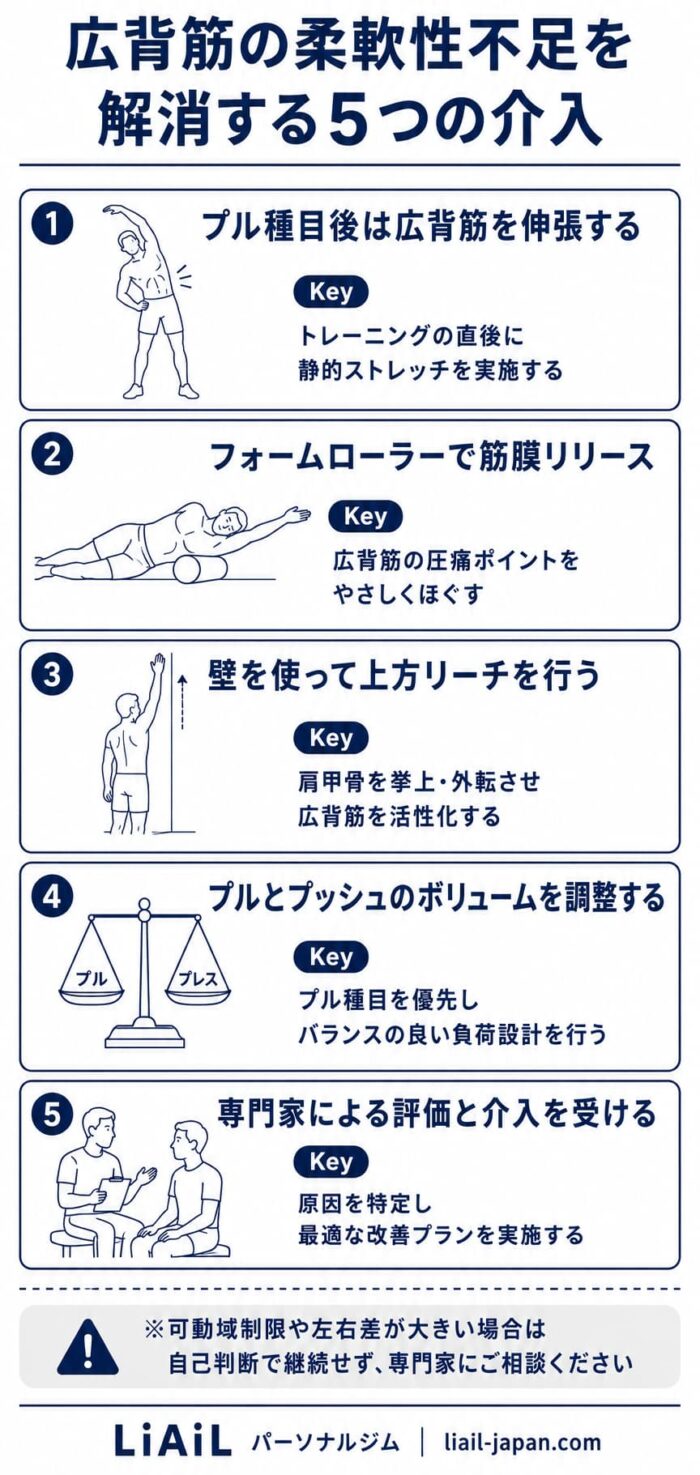 広背筋の柔軟性不足を解消する5つの介入

1
プル種目後は広背筋を伸張する
Key
トレーニングの直後に
静的ストレッチを実施する

2
フォームローラーで筋膜リリース
Key
広背筋の圧痛ポイントを
やさしくほぐす

3
壁を使って上方リーチを行う
Key
肩甲骨を挙上・外転させ
広背筋を活性化する

4
プルとプッシュのボリュームを調整する
プル
プレス
Key
プル種目を優先し
バランスの良い負荷設計を行う

5
専門家による評価と介入を受ける
Key
原因を特定し
最適な改善プランを実施する

※可動域制限や左右差が大きい場合は
自己判断で継続せず、専門家にご相談ください

LiAiL パーソナルジム | liail-japan.com