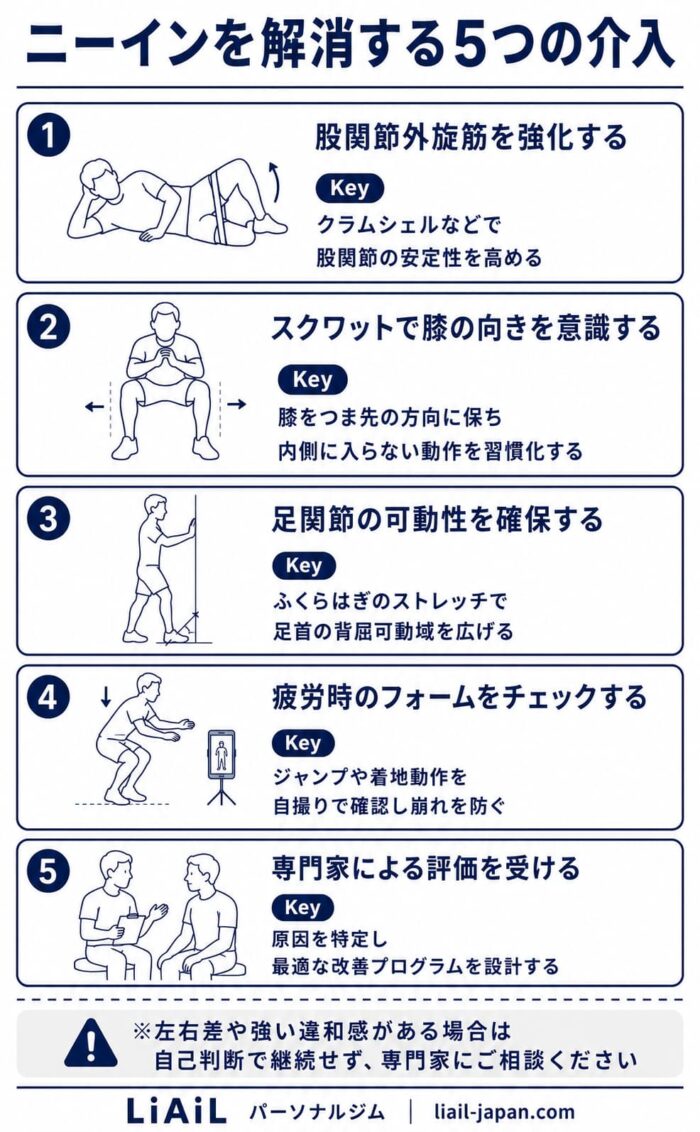 ニーインを解消する5つの介入

1
股関節外旋筋を強化する
Key
クラムシェルなどで
股関節の安定性を高める

2
スクワットで膝の向きを意識する
Key
膝をつま先の方向に保ち
内側に入らない動作を習慣化する

3
足関節の可動性を確保する
Key
ふくらはぎのストレッチで
足首の背屈可動域を広げる

4
疲労時のフォームをチェックする
Key
ジャンプや着地動作を
自撮りで確認し崩れを防ぐ

5
専門家による評価を受ける
Key
原因を特定し
最適な改善プログラムを設計する

※左右差や強い違和感がある場合は
自己判断で継続せず、専門家にご相談ください

LiAiL パーソナルジム | liail-japan.com