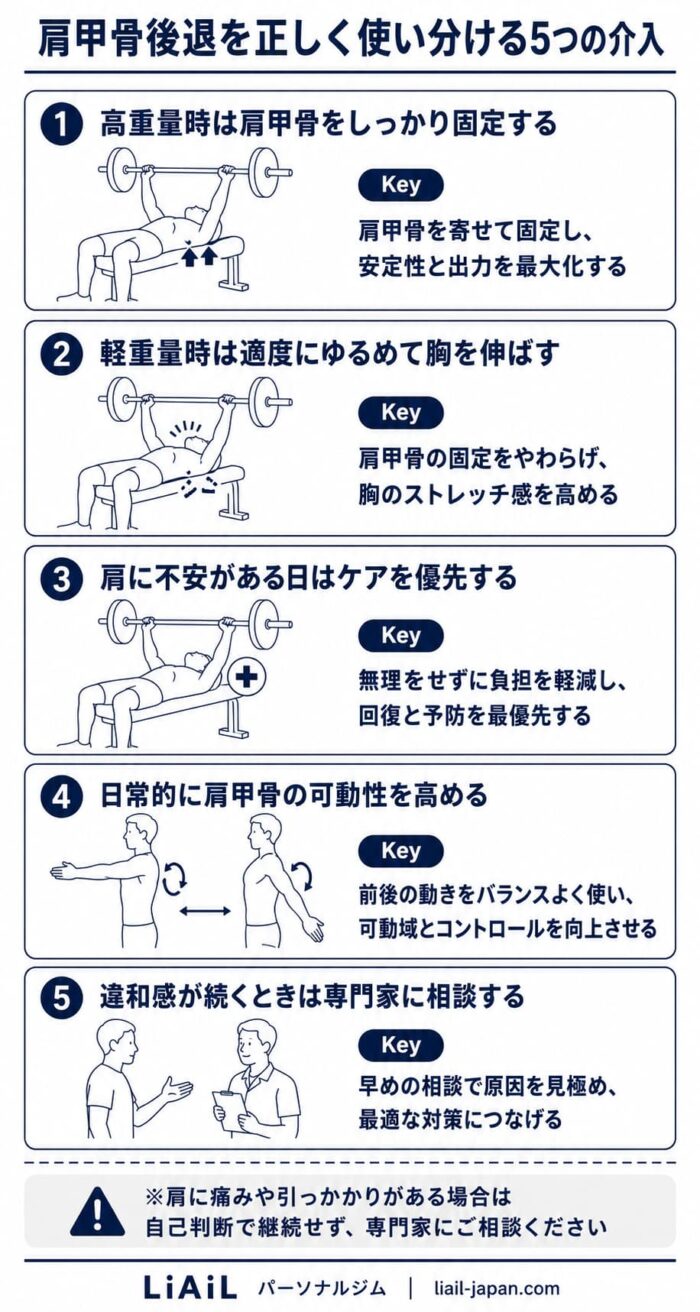 肩甲骨後退を正しく使い分ける5つの介入

1 高重量時は肩甲骨をしっかり固定する

Key

肩甲骨を寄せて固定し、安定性と出力を最大化する

2 軽重量時は適度にゆるめて胸を伸ばす

Key

肩甲骨の固定をやわらげ、胸のストレッチ感を高める

3 肩に不安がある日はケアを優先する

Key

無理をせずに負担を軽減し、回復と予防を最優先する

4 日常的に肩甲骨の可動性を高める

Key

前後の動きをバランスよく使い、可動域とコントロールを向上させる

5 違和感が続くときは専門家に相談する

Key

早めの相談で原因を見極め、最適な対策につなげる

※肩に痛みや引っかかりがある場合は自己判断で継続せず、専門家にご相談ください

LiAiL パーソナルジム | liail-japan.com