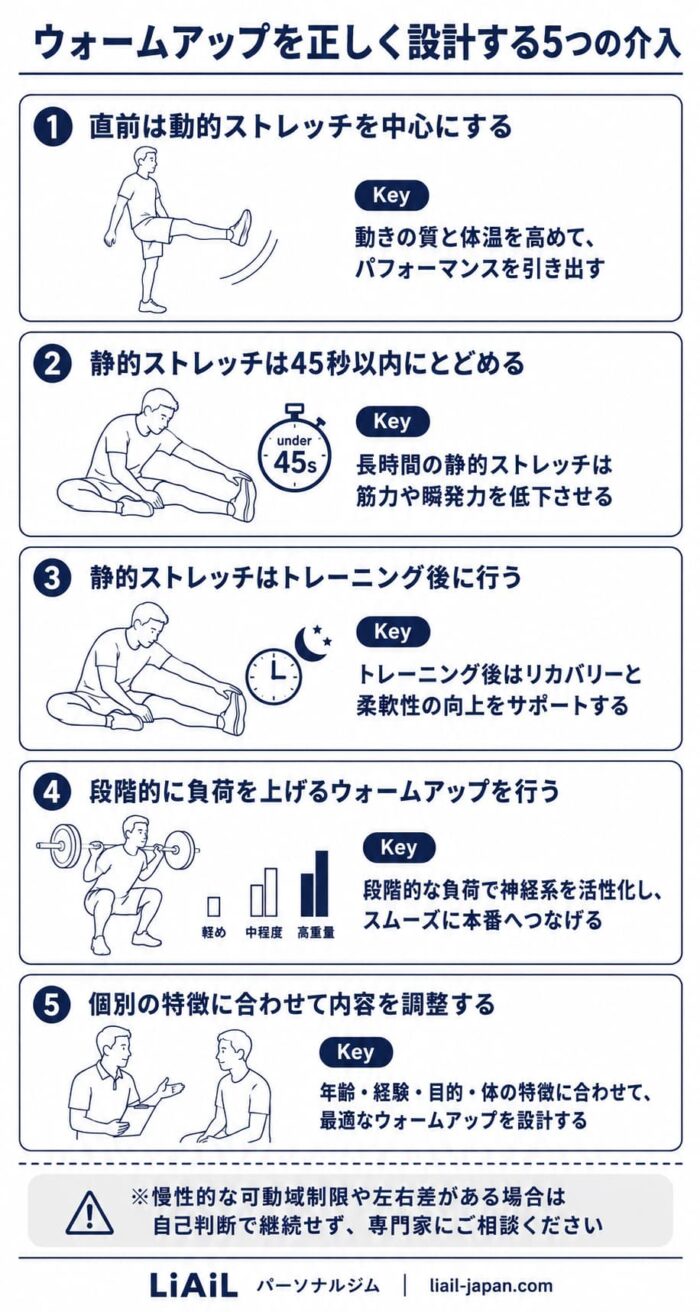 ウォームアップを正しく設計する5つの介入

1 直前は動的ストレッチを中心にする

Key
動きの質と体温を高めて、パフォーマンスを引き出す

2 静的ストレッチは45秒以内にとどめる

under 45s

Key
長時間の静的ストレッチは筋力や瞬発力を低下させる

3 静的ストレッチはトレーニング後に行う

Key
トレーニング後はリカバリーと柔軟性の向上をサポートする

4 段階的に負荷を上げるウォームアップを行う

軽め 中程度 高重量

Key
段階的な負荷で神経系を活性化し、スムーズに本番へつなげる

5 個別の特徴に合わせて内容を調整する

Key
年齢・経験・目的・体の特徴に合わせて、最適なウォームアップを設計する

※慢性的な可動域制限や左右差がある場合は自己判断で継続せず、専門家にご相談ください

LiAiL パーソナルジム | liail-japan.com