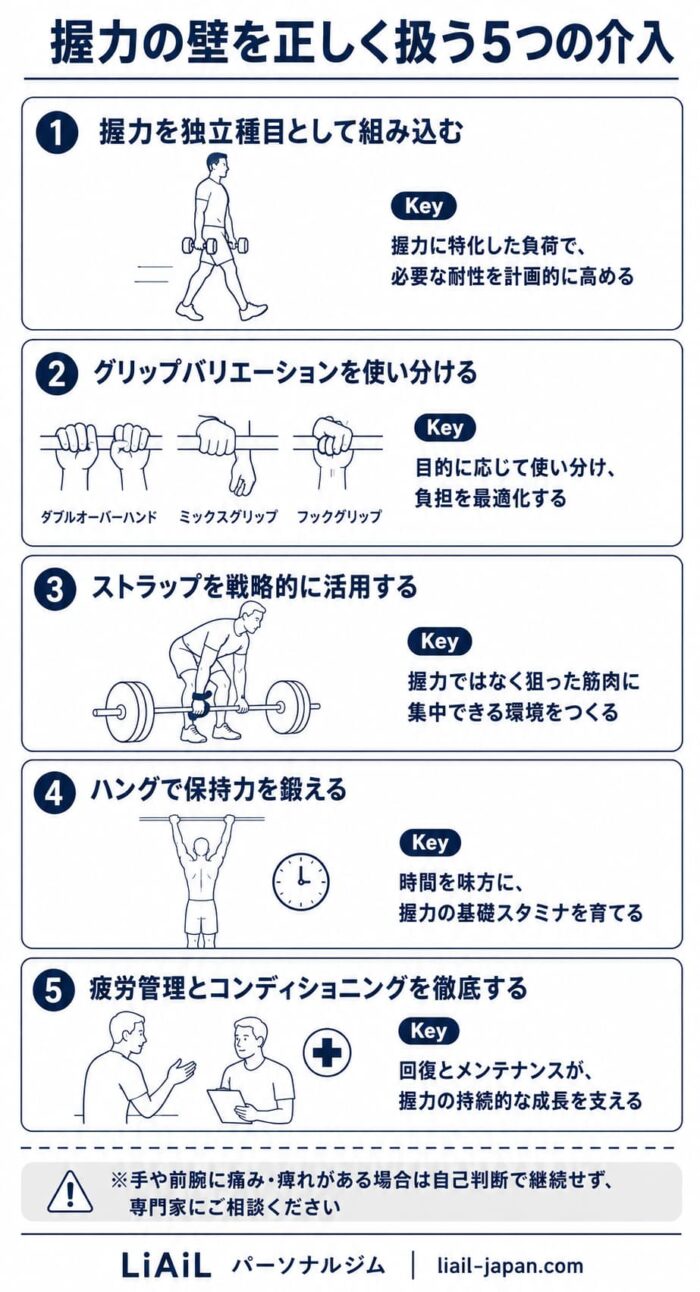 握力の壁を正しく扱う5つの介入

1 握力を独立種目として組み込む

Key
握力に特化した負荷で、必要な耐性を計画的に高める

2 グリップバリエーションを使い分ける

ダブルオーバーハンド ミックスグリップ フックグリップ

Key
目的に応じて使い分け、負担を最適化する

3 ストラップを戦略的に活用する

Key
握力ではなく狙った筋肉に集中できる環境をつくる

4 ハングで保持力を鍛える

Key
時間を味方に、握力の基礎スタミナを育てる

5 疲労管理とコンディショニングを徹底する

Key
回復とメンテナンスが、握力の持続的な成長を支える

※手や前腕に痛み・痺れがある場合は自己判断で継続せず、専門家にご相談ください

LiAiL パーソナルジム | liail-japan.com